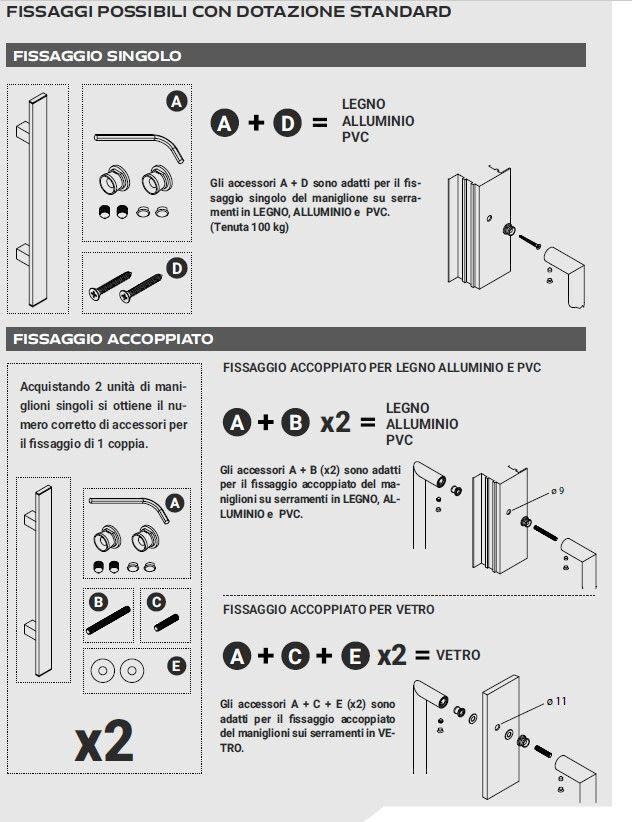 FISSAGGI POSSIBILI CON DOTAZIONE STANDARD

FISSAGGIO SINGOLO

A

D

A + D = LEGNO ALLUMINIO PVC

Gli accessori A + D sono adatti per il fissaggio singolo del maniglione su serramenti in LEGNO, ALLUMINIO e PVC. (Tenuta 100 kg)

FISSAGGIO ACCOPPIATO

Acquistando 2 unità di maniglioni singoli si ottiene il numero corretto di accessori per il fissaggio di 1 coppia.

A

B

C

E

x2

FISSAGGIO ACCOPPIATO PER LEGNO ALLUMINIO E PVC

A + B x2 = LEGNO ALLUMINIO PVC

Gli accessori A + B (x2) sono adatti per il fissaggio accoppiato del maniglioni su serramenti in LEGNO, ALLUMINIO e PVC.

ø 9

FISSAGGIO ACCOPPIATO PER VETRO

A + C + E x2 = VETRO

Gli accessori A + C + E (x2) sono adatti per il fissaggio accoppiato del maniglioni sui serramenti in VETRO.

ø 11